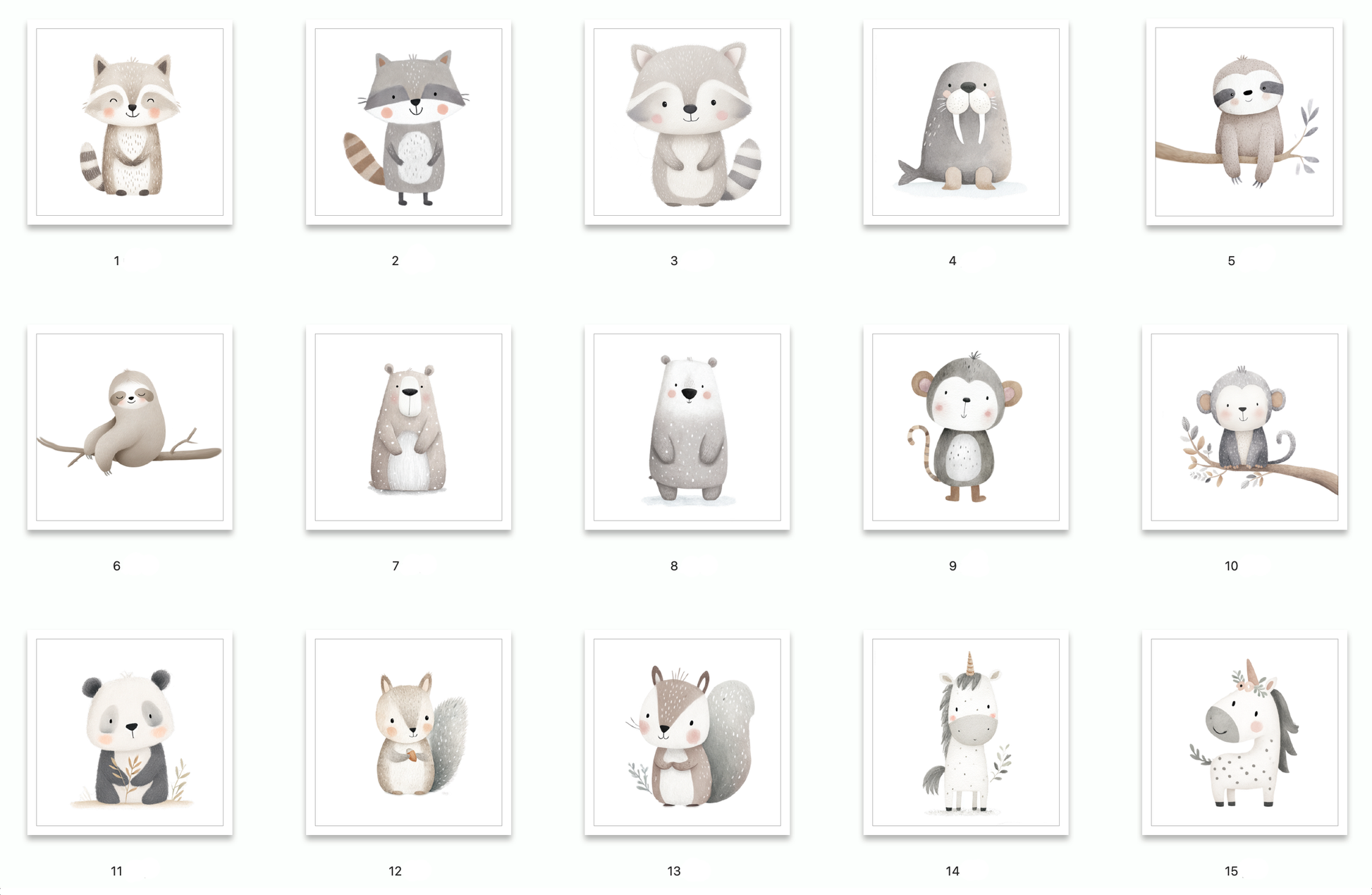 1

2

3

4

5

6

7

8

9

10

11

12

13

14

15